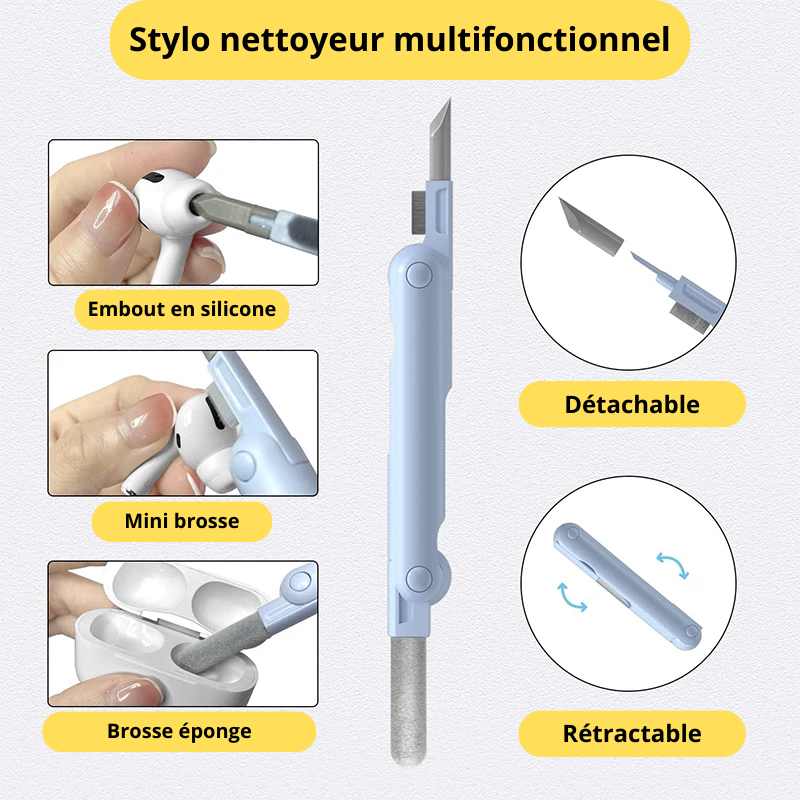 Stylo nettoyeur multifonctionnel

Embout en silicone

Mini brosse

Brosse éponge

Détachable

Rétractable