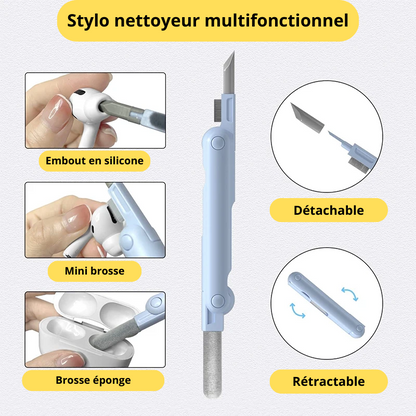 Stylo nettoyeur multifonctionnel

Embout en silicone

Mini brosse

Brosse éponge

Détachable

Rétractable